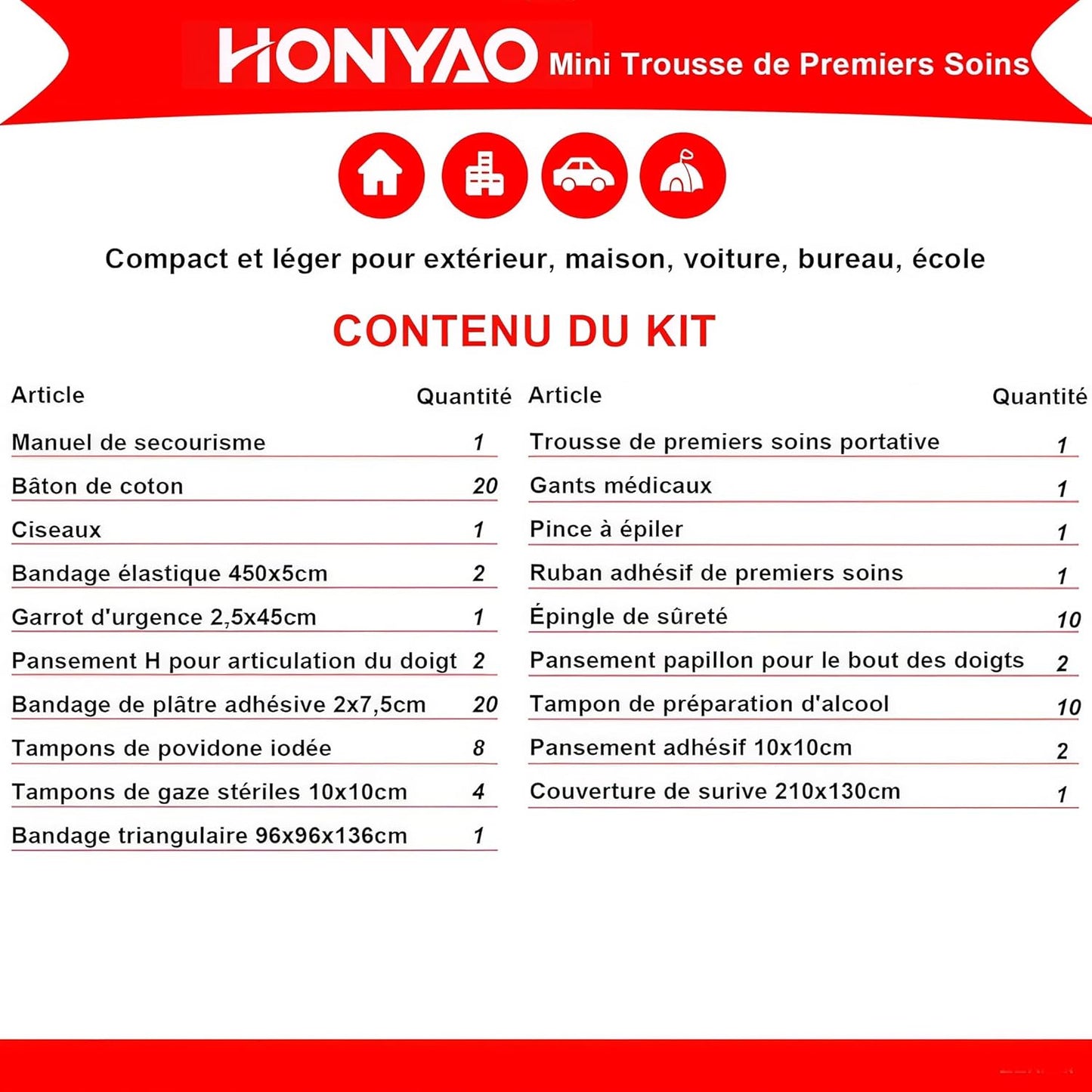 HONYAO Mini Trousse de Premiers Soins

Compact et léger pour extérieur, maison, voiture, bureau, école

CONTENU DU KIT

| Article | Quantité |
|---|---|
| Manuel de secourisme | 1 |
| Bâton de coton | 20 |
| Ciseaux | 1 |
| Bandage élastique 450x5cm | 2 |
| Garrot d'urgence 2,5x45cm | 1 |
| Pansement H pour articulation du doigt | 2 |
| Bandage de plâtre adhésive 2x7,5cm | 20 |
| Tampons de povidone iodée | 8 |
| Tampons de gaze stériles 10x10cm | 4 |
| Bandage triangulaire 96x96x136cm | 1 |

| Article | Quantité |
|---|---|
| Trousse de premiers soins portative | 1 |
| Gants médicaux | 1 |
| Pince à épiler | 1 |
| Ruban adhésif de premiers soins | 1 |
| Épingle de sûreté | 10 |
| Pansement papillon pour le bout des doigts | 2 |
| Tampon de préparation d'alcool | 10 |
| Pansement adhésif 10x10cm | 2 |
| Couverture de surive 210x130cm | 1 |